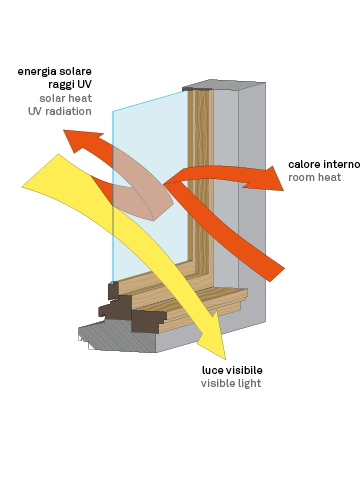 energia solare
raggi UV
solar heat
UV radiation

calore interno
room heat

luce visibile
visible light